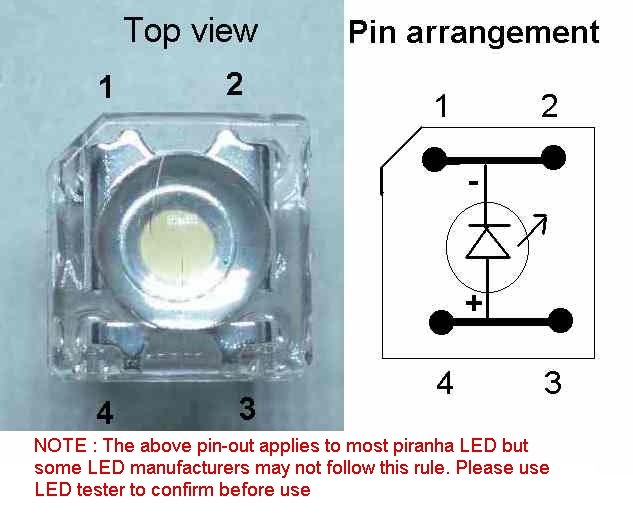 Top view

1 2

4 3

Pin arrangement

1 2

-

+

4 3

NOTE : The above pin-out applies to most piranha LED but some LED manufacturers may not follow this rule. Please use LED tester to confirm before use